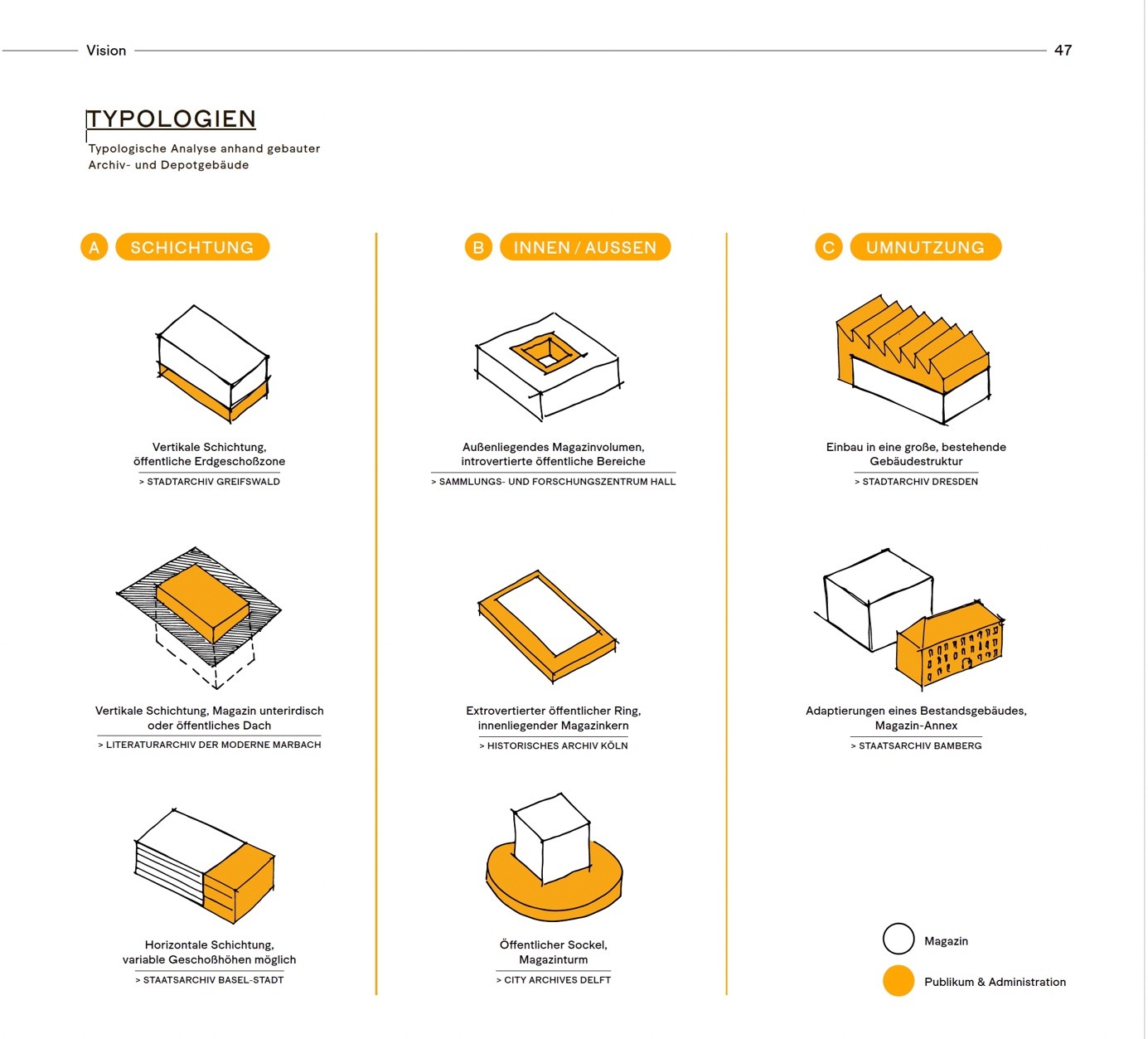 Vision 47

TYPOLOGIEN

Typologische Analyse anhand gebauter Archiv- und Depotgebäude

A SCHICHTUNG

Vertikale Schichtung, öffentliche Erdgeschoßzone

> STADTARCHIV GREIFSWALD

Vertikale Schichtung, Magazin unterirdisch oder öffentliches Dach

> LITERATURARCHIV DER MODERNE MARBACH

Horizontale Schichtung, variable Geschoßhöhen möglich

> STAATSARCHIV BASEL-STADT

B INNEN / AUSSEN

Außenliegendes Magazinvolumen, introvertierte öffentliche Bereiche

> SAMMLUNGS- UND FORSCHUNGSZENTRUM HALL

Extrovertierter öffentlicher Ring, innenliegender Magazinkern

> HISTORISCHES ARCHIV KÖLN

Öffentlicher Sockel, Magazinturm

> CITY ARCHIVES DELFT

C UMNUTZUNG

Einbau in eine große, bestehende Gebäudestruktur

> STADTARCHIV DRESDEN

Adaptierungen eines Bestandsgebäudes, Magazin-Annex

> STAATSARCHIV BAMBERG

Magazin

Publikum & Administration